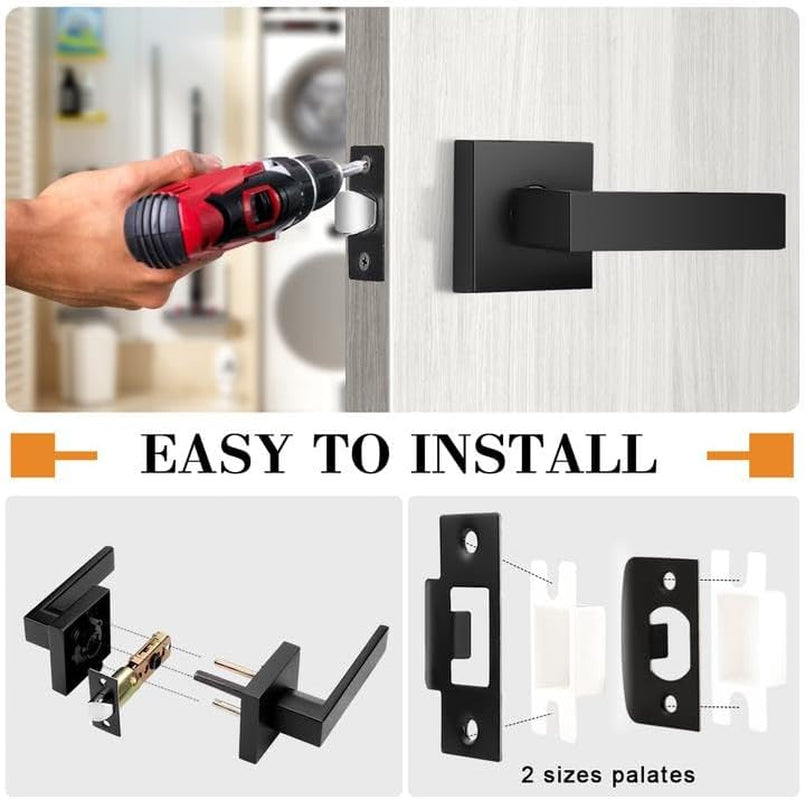 EASY TO INSTALL

2 sizes palates